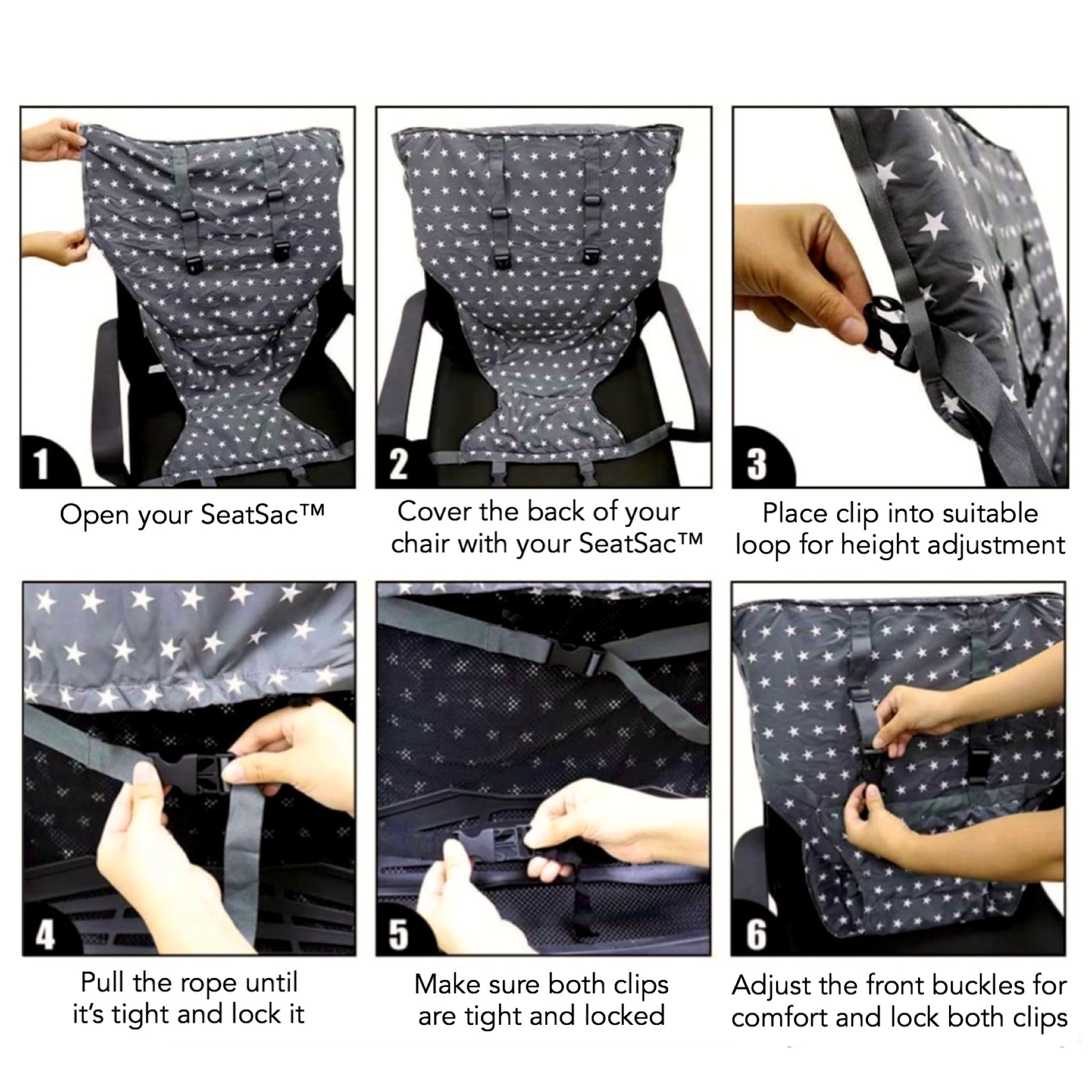 1
Open your SeatSac™

2
Cover the back of your chair with your SeatSac™

3
Place clip into suitable loop for height adjustment

4
Pull the rope until it's tight and lock it

5
Make sure both clips are tight and locked

6
Adjust the front buckles for comfort and lock both clips